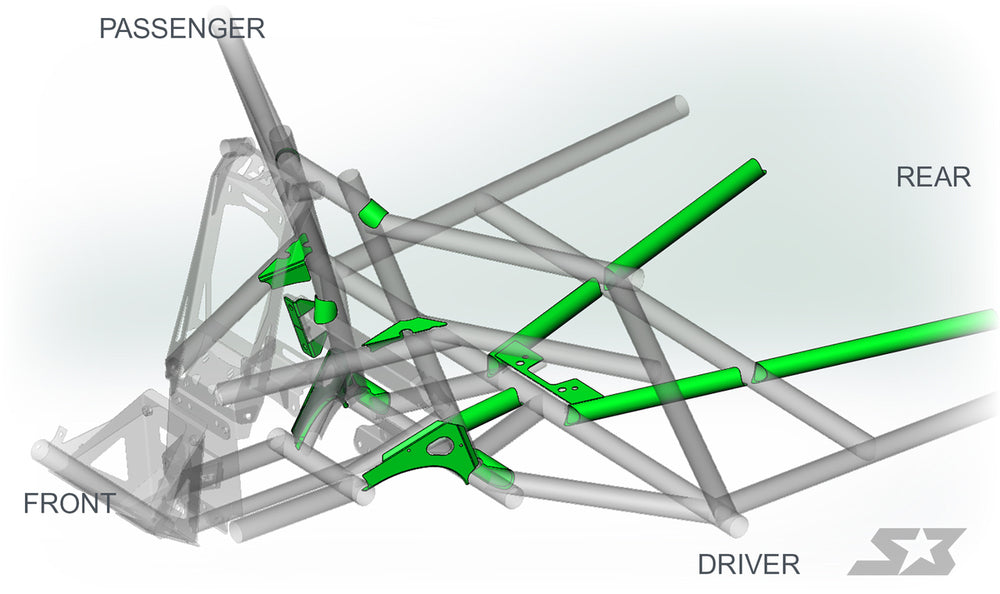 PASSENGER

REAR

FRONT

DRIVER

S3